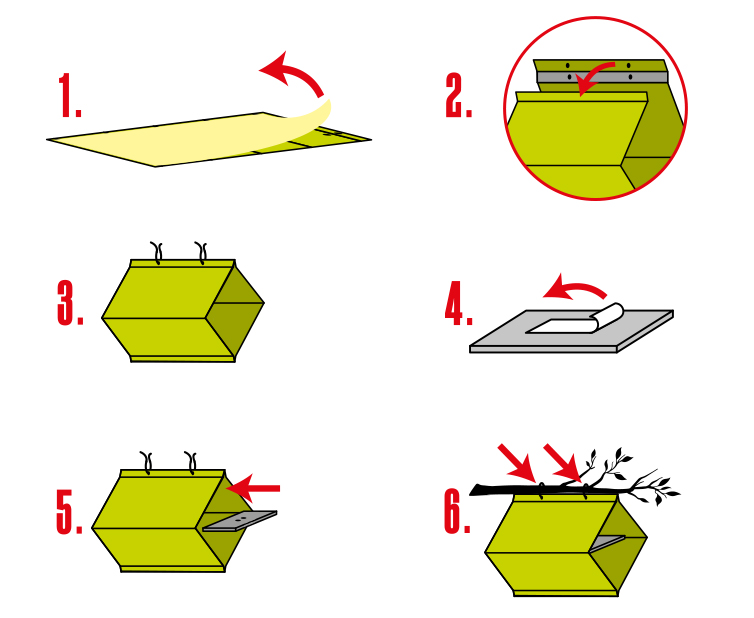 1.

2.

3.

4.

5.

6.